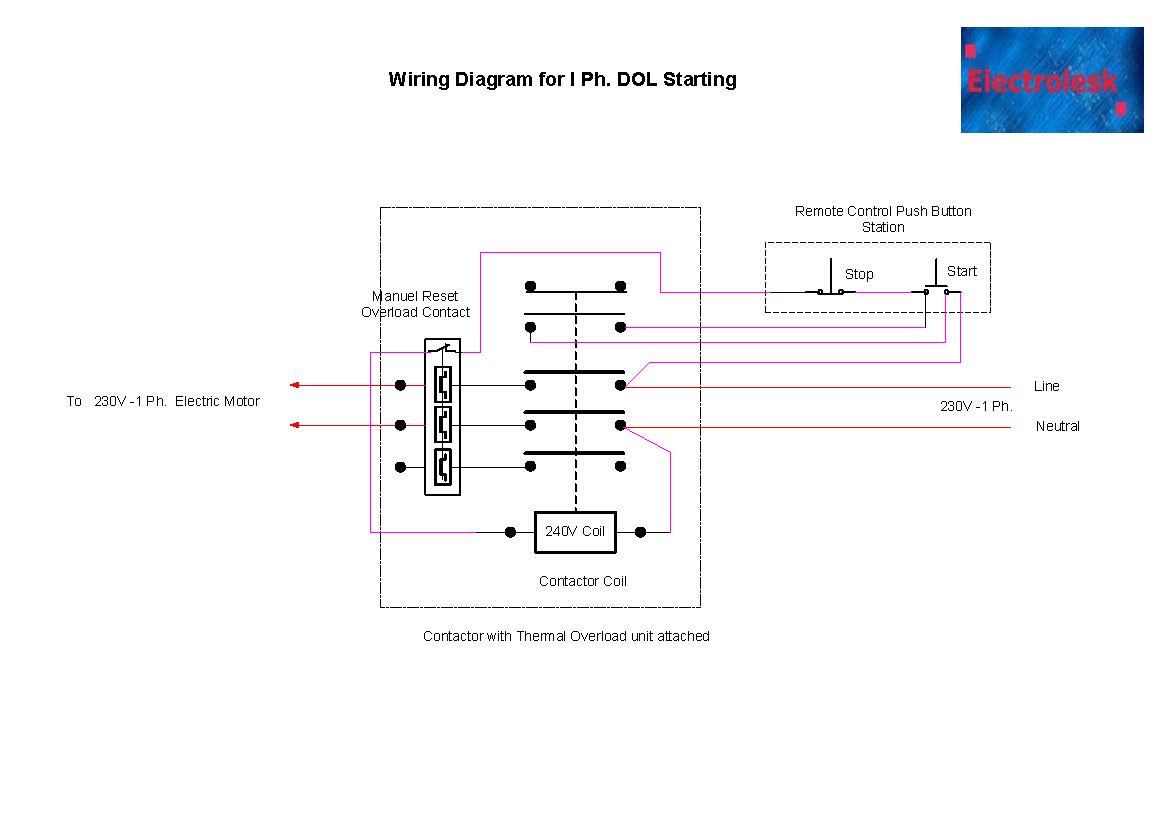 Wiring Diagram for I Ph. DOL Starting

Electrolesk

Remote Control Push Button Station

Stop

Start

Manuel Reset Overload Contact

To 230V -1 Ph. Electric Motor

Line

230V -1 Ph.

Neutral

240V Coil

Contactor Coil

Contactor with Thermal Overload unit attached